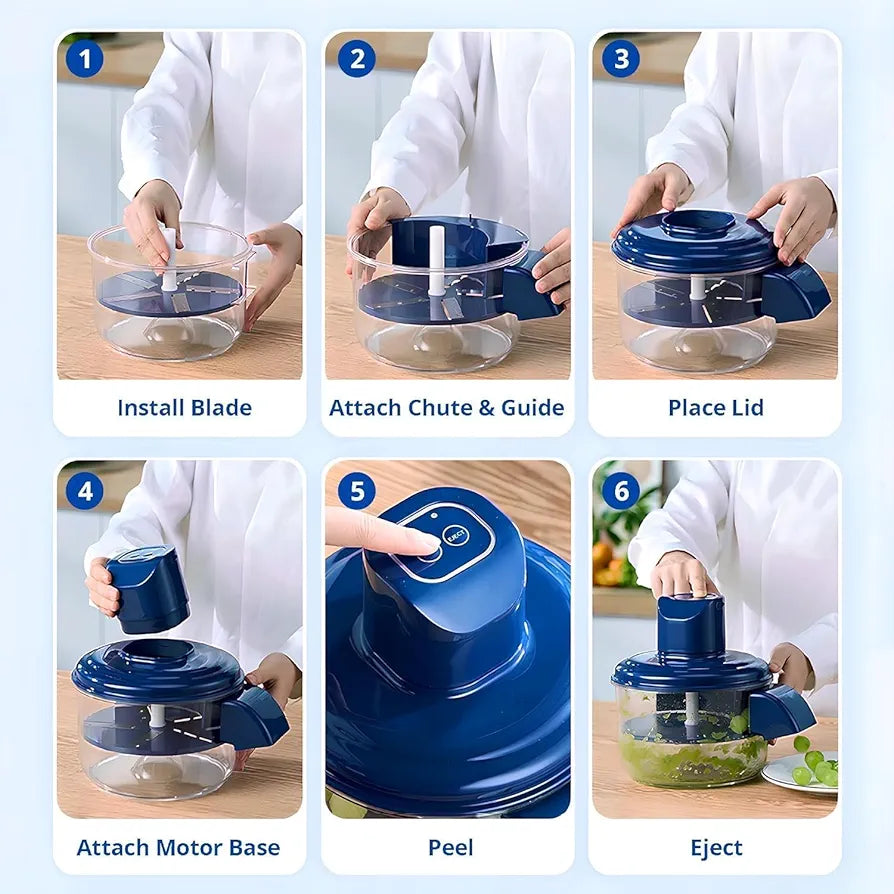 1
Install Blade

2
Attach Chute & Guide

3
Place Lid

4
Attach Motor Base

5
EJECT
Peel

6
Eject